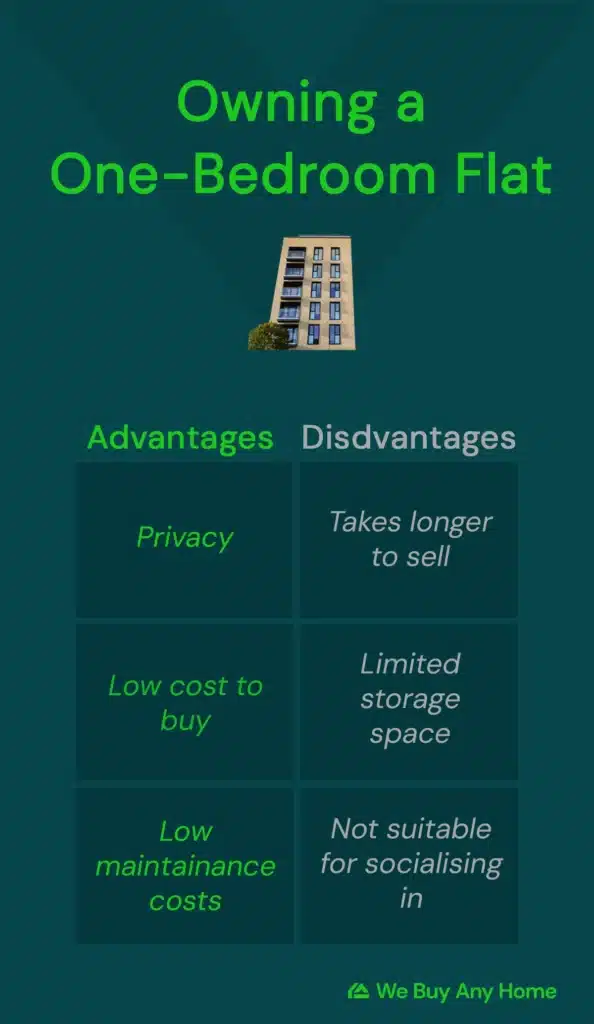 Owning a One-Bedroom Flat

| Advantages | Disdvantages |
|---|---|
| Privacy | Takes longer to sell |
| Low cost to buy | Limited storage space |
| Low maintainance costs | Not suitable for socialising in |

We Buy Any Home