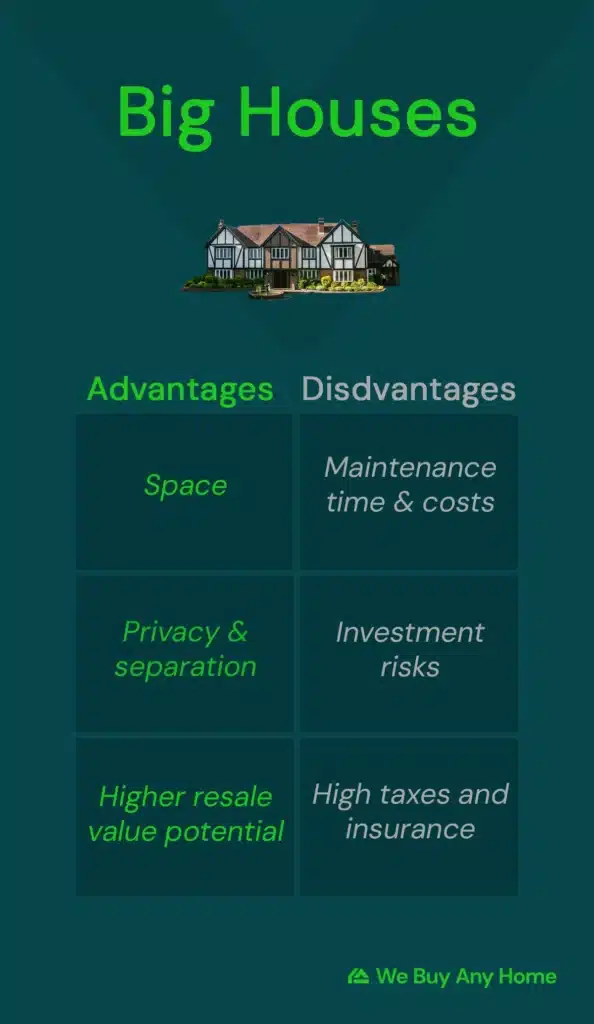 Big Houses

| Advantages | Disdvantages |
|---|---|
| Space | Maintenance time & costs |
| Privacy & separation | Investment risks |
| Higher resale value potential | High taxes and insurance |

We Buy Any Home