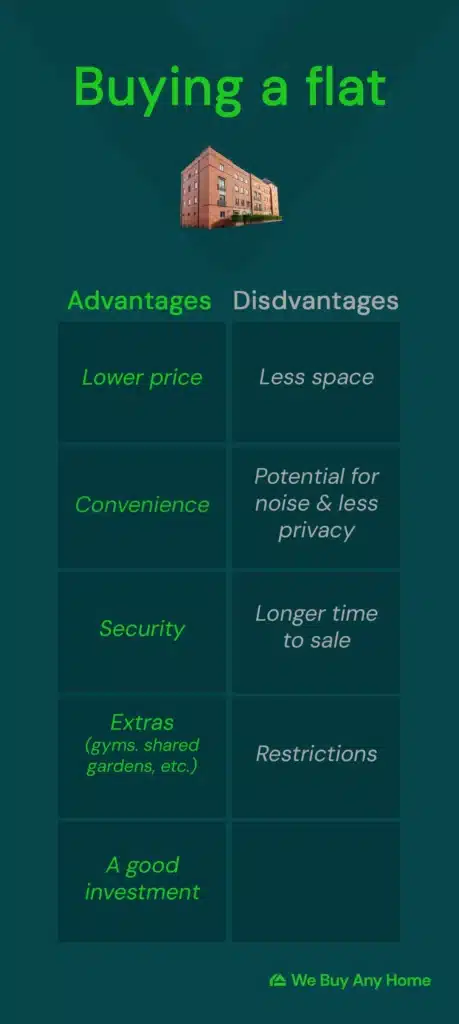 Buying a flat

| Advantages | Disdvantages |
|---|---|
| Lower price | Less space |
| Convenience | Potential for noise & less privacy |
| Security | Longer time to sale |
| Extras (gyms. shared gardens, etc.) | Restrictions |
| A good investment | |

We Buy Any Home