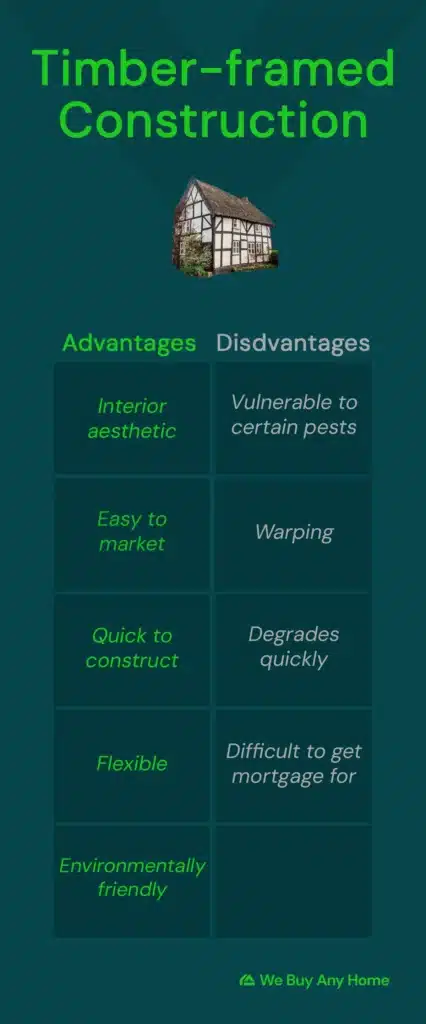 Timber-framed Construction

| Advantages | Disdvantages |
|---|---|
| Interior aesthetic | Vulnerable to certain pests |
| Easy to market | Warping |
| Quick to construct | Degrades quickly |
| Flexible | Difficult to get mortgage for |
| Environmentally friendly | |

We Buy Any Home